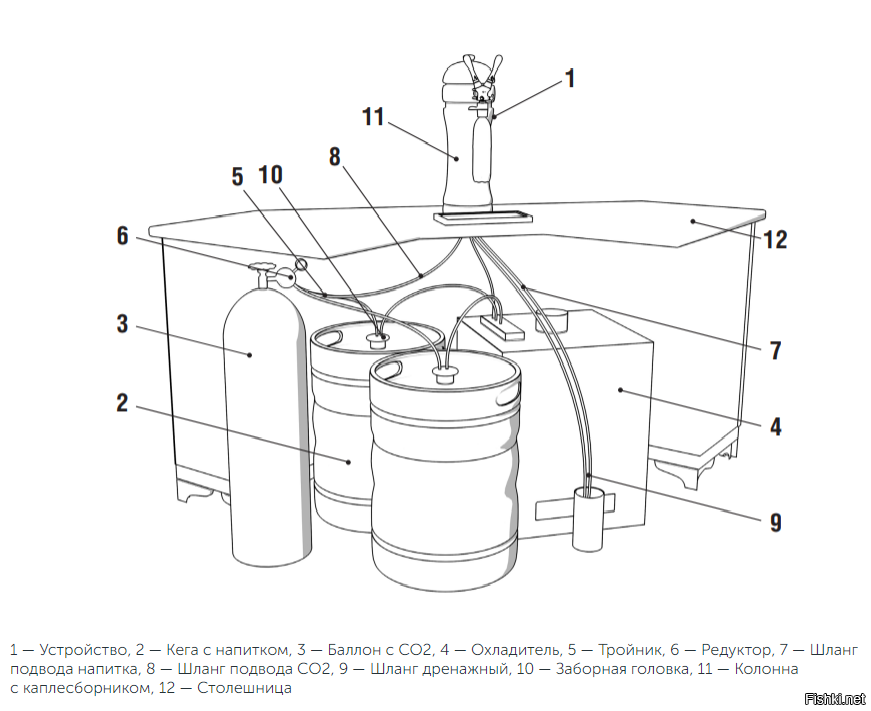 1
11
8
5
10
6
12
3
7
2
4
9

1 — Устройство, 2 — Кега с напитком, 3 — Баллон с CO2, 4 — Охладитель, 5 — Тройник, 6 — Редуктор, 7 — Шланг подвода напитка, 8 — Шланг подвода CO2, 9 — Шланг дренажный, 10 — Заборная головка, 11 — Колонна с каплесборником, 12 — Столешница

Fishki.net