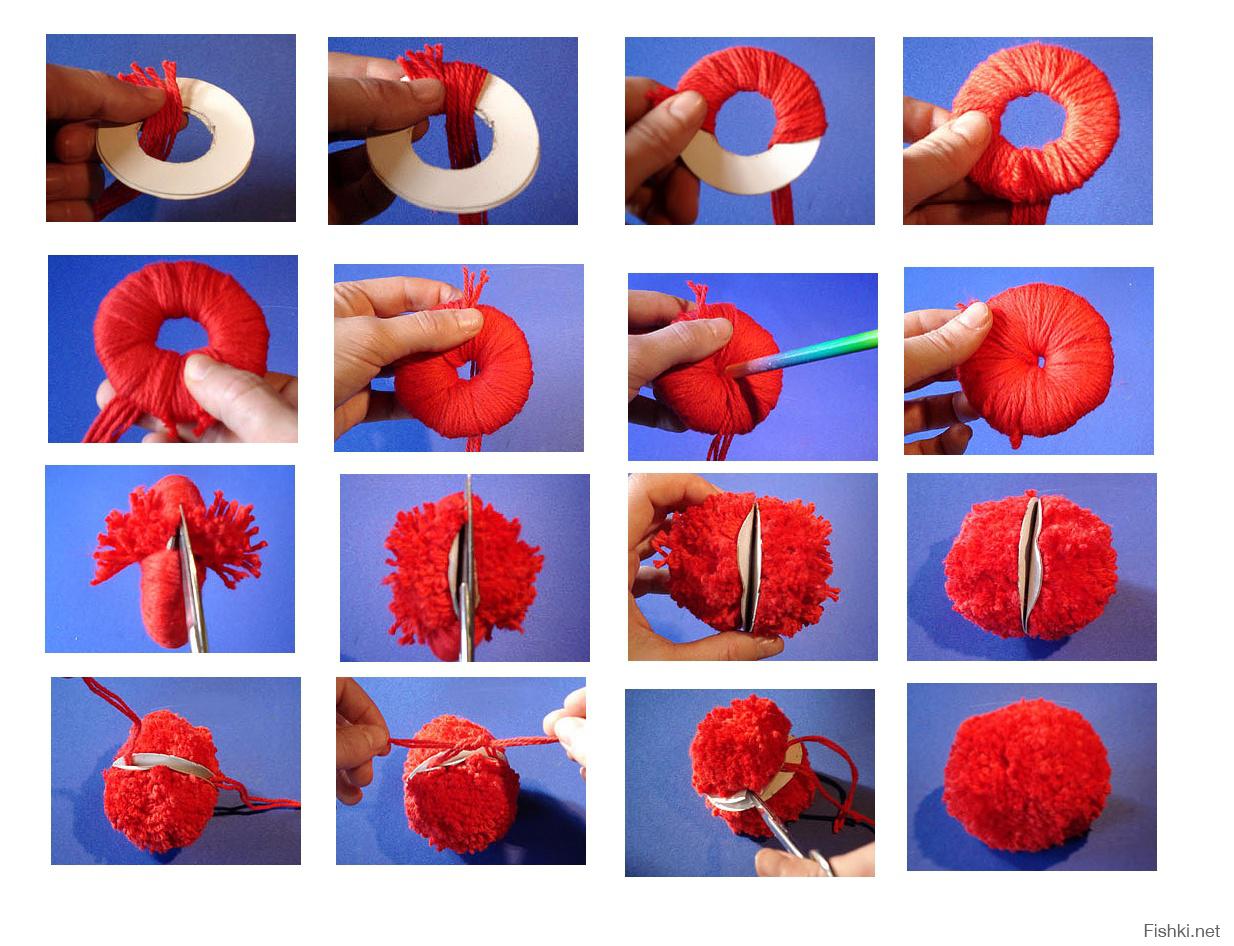 Fishki.net