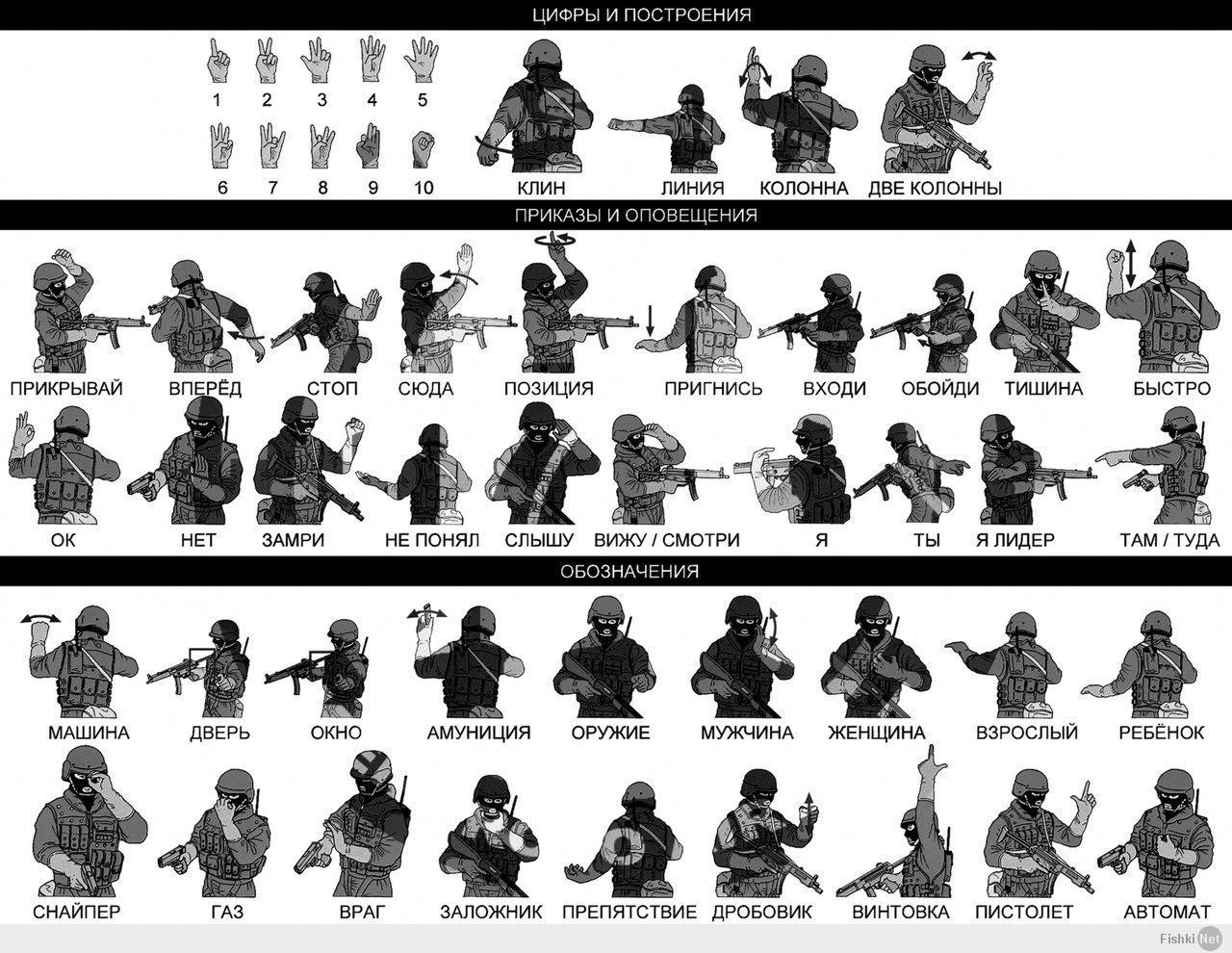 ЦИФРЫ И ПОСТРОЕНИЯ

1 2 3 4 5

6 7 8 9 10

КЛИН ЛИНИЯ КОЛОННА ДВЕ КОЛОННЫ

ПРИКАЗЫ И ОПОВЕЩЕНИЯ

ПРИКРЫВАЙ ВПЕРЁД СТОП СЮДА ПОЗИЦИЯ ПРИГНИСЬ ВХОДИ ОБОЙДИ ТИШИНА БЫСТРО

ОК НЕТ ЗАМРИ НЕ ПОНЯЛ СЛЫШУ ВИЖУ / СМОТРИ Я ТЫ Я ЛИДЕР ТАМ / ТУДА

ОБОЗНАЧЕНИЯ

МАШИНА ДВЕРЬ ОКНО АМУНИЦИЯ ОРУЖИЕ МУЖЧИНА ЖЕНЩИНА ВЗРОСЛЫЙ РЕБЁНОК

СНАЙПЕР ГАЗ ВРАГ ЗАЛОЖНИК ПРЕПЯТСТВИЕ ДРОБОВИК ВИНТОВКА ПИСТОЛЕТ АВТОМАТ

Fishki Net