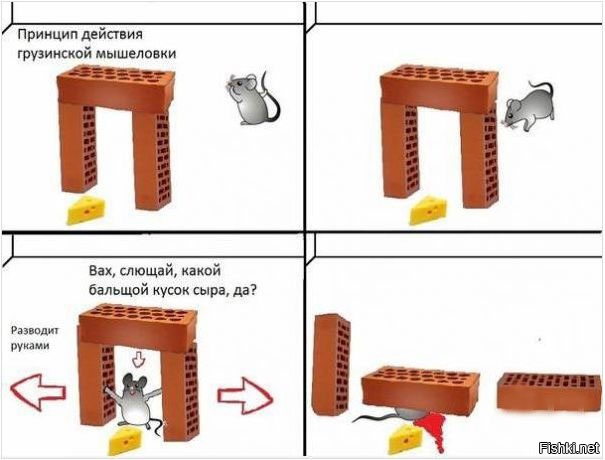 Принцип действия грузинской мышеловки

Вах, слющай, какой бальщой кусок сыра, да?

Разводит руками

Fishki.net